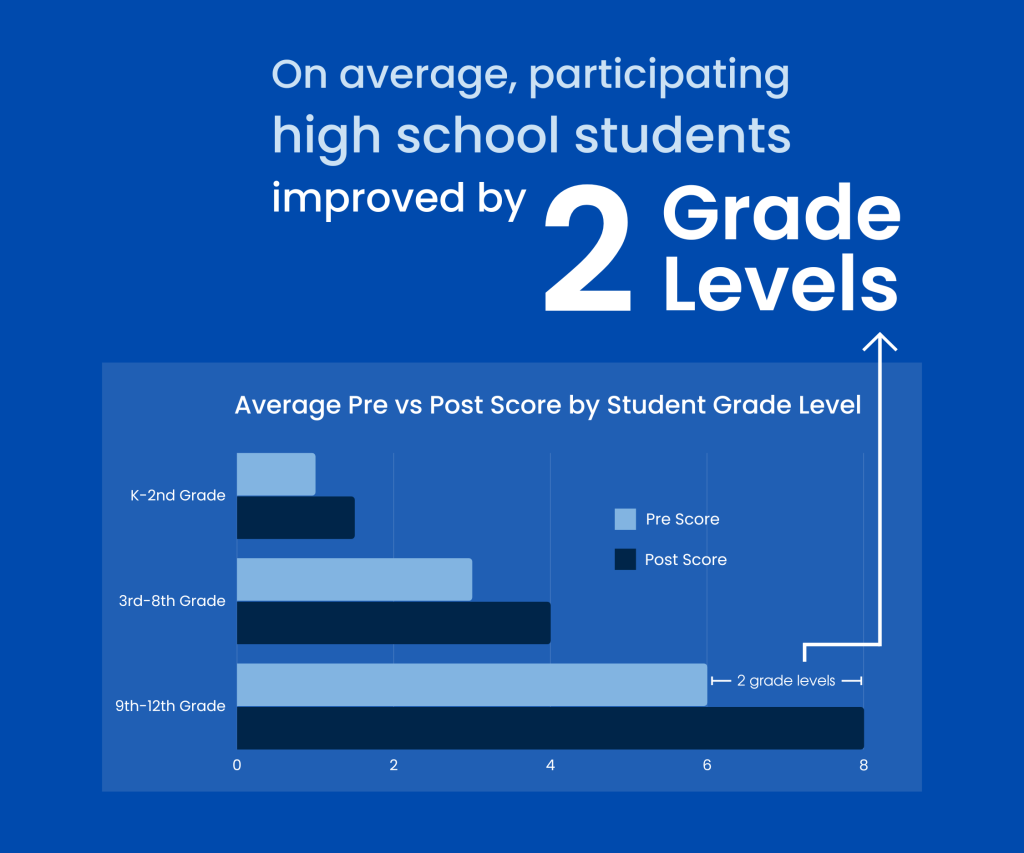 On average, participating high school students improved by 2 Grade Levels

Average Pre vs Post Score by Student Grade Level

K-2nd Grade
3rd-8th Grade
9th-12th Grade

Pre Score
Post Score

2 grade levels

0
2
4
6
8